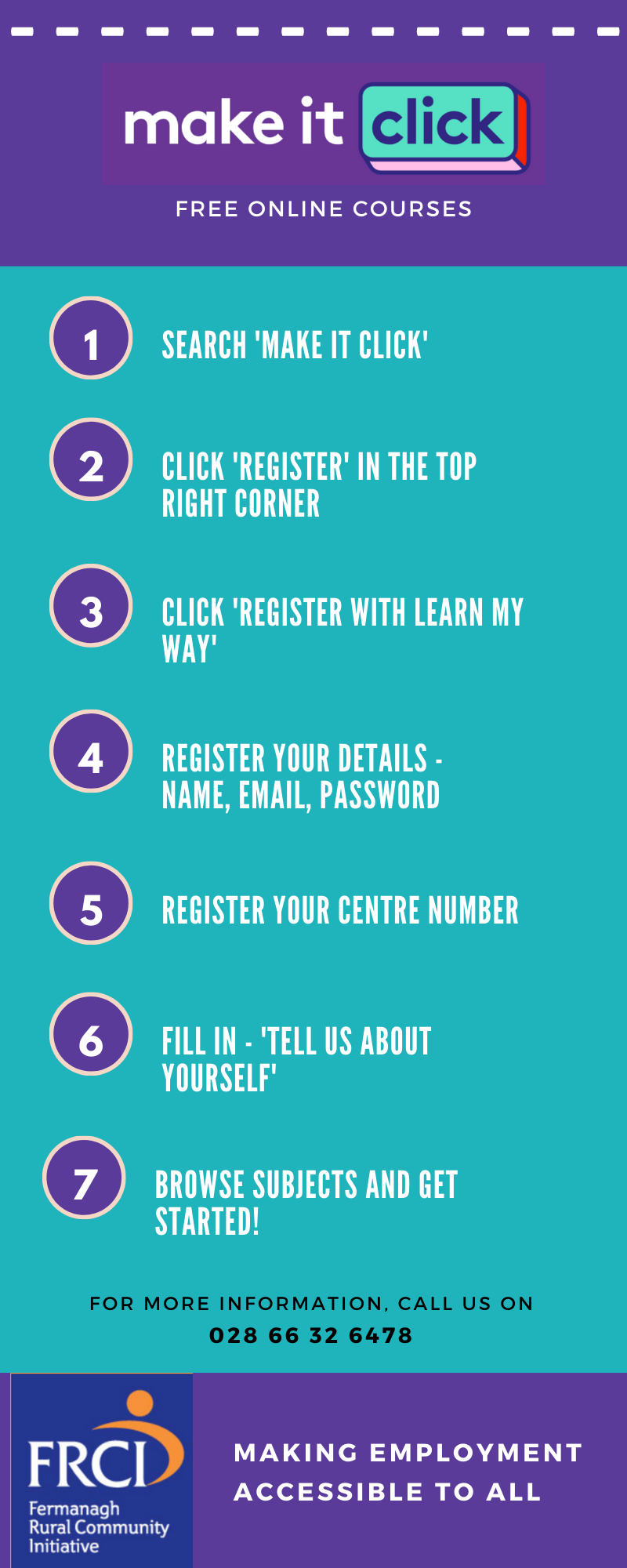 make it click

FREE ONLINE COURSES

1 SEARCH 'MAKE IT CLICK'

2 CLICK 'REGISTER' IN THE TOP RIGHT CORNER

3 CLICK 'REGISTER WITH LEARN MY WAY'

4 REGISTER YOUR DETAILS - NAME, EMAIL, PASSWORD

5 REGISTER YOUR CENTRE NUMBER

6 FILL IN - 'TELL US ABOUT YOURSELF'

7 BROWSE SUBJECTS AND GET STARTED!

FOR MORE INFORMATION, CALL US ON
028 66 32 6478

FRCI
Fermanagh Rural Community Initiative

MAKING EMPLOYMENT ACCESSIBLE TO ALL